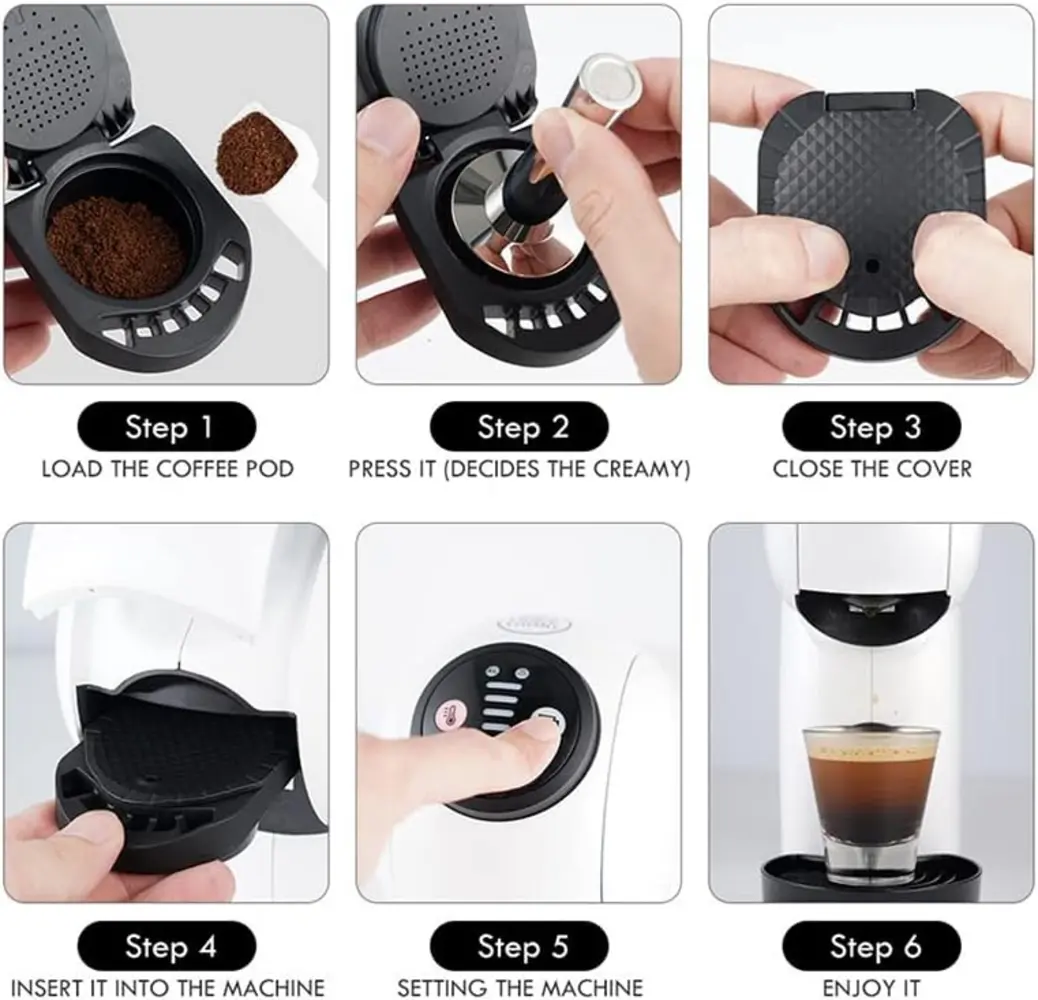 Step 1
LOAD THE COFFEE POD

Step 2
PRESS IT (DECIDES THE CREAMY)

Step 3
CLOSE THE COVER

Step 4
INSERT IT INTO THE MACHINE

Step 5
SETTING THE MACHINE

Step 6
ENJOY IT